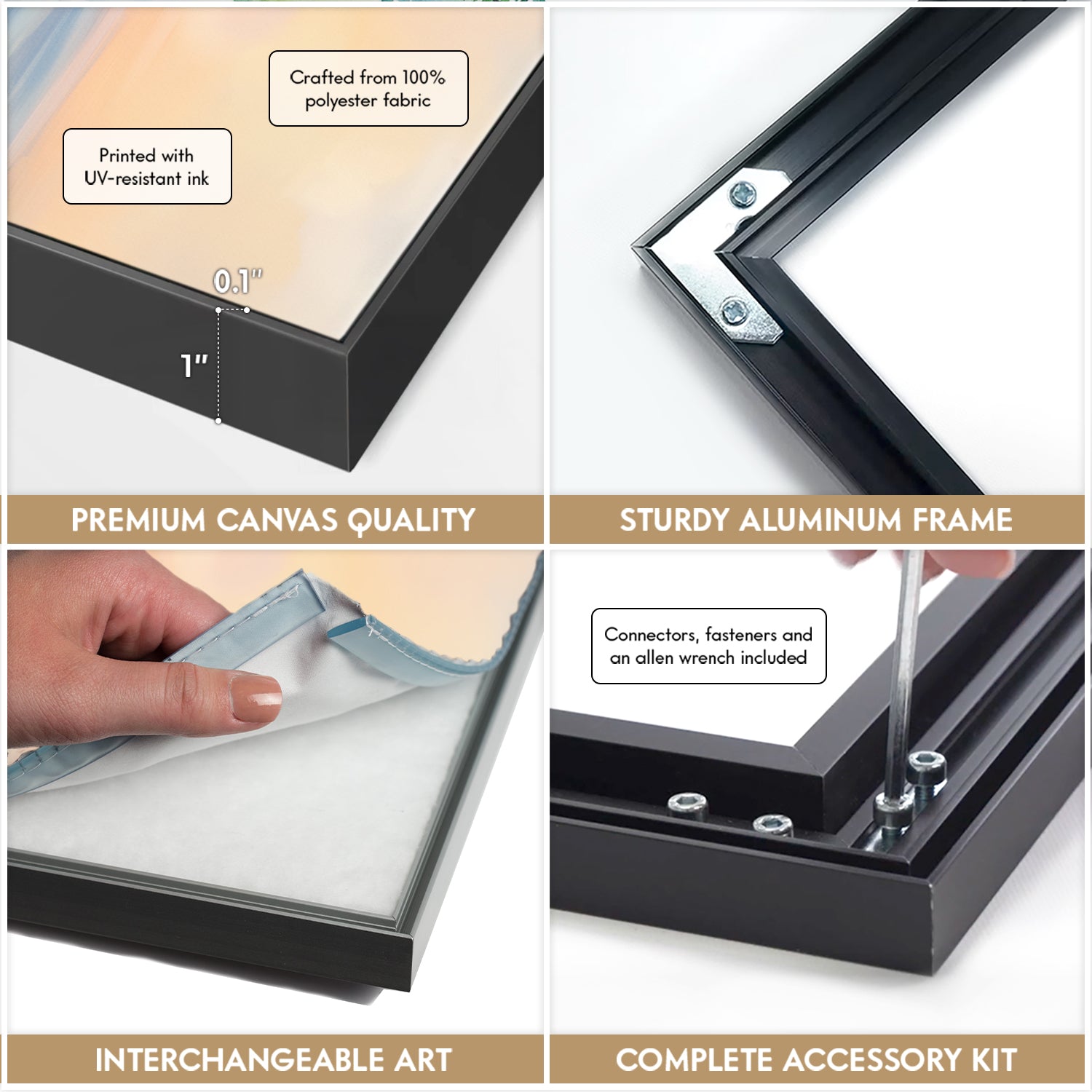 Crafted from 100% polyester fabric

Printed with UV-resistant ink

0.1"

1"

PREMIUM CANVAS QUALITY

STURDY ALUMINUM FRAME

Connectors, fasteners and an allen wrench included

INTERCHANGEABLE ART

COMPLETE ACCESSORY KIT