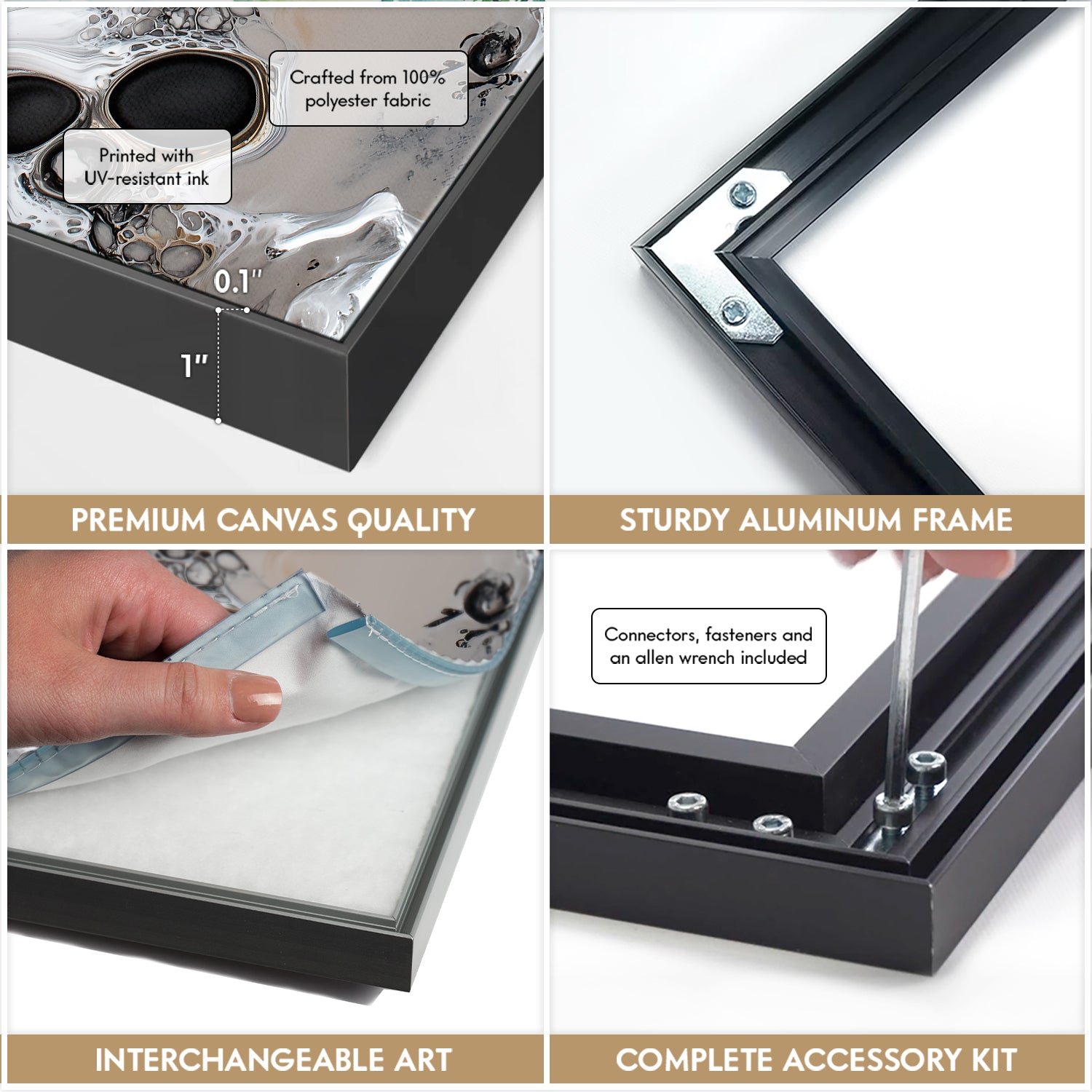 Crafted from 100% polyester fabric

Printed with UV-resistant ink

0.1"

1"

PREMIUM CANVAS QUALITY

STURDY ALUMINUM FRAME

Connectors, fasteners and an allen wrench included

INTERCHANGEABLE ART

COMPLETE ACCESSORY KIT